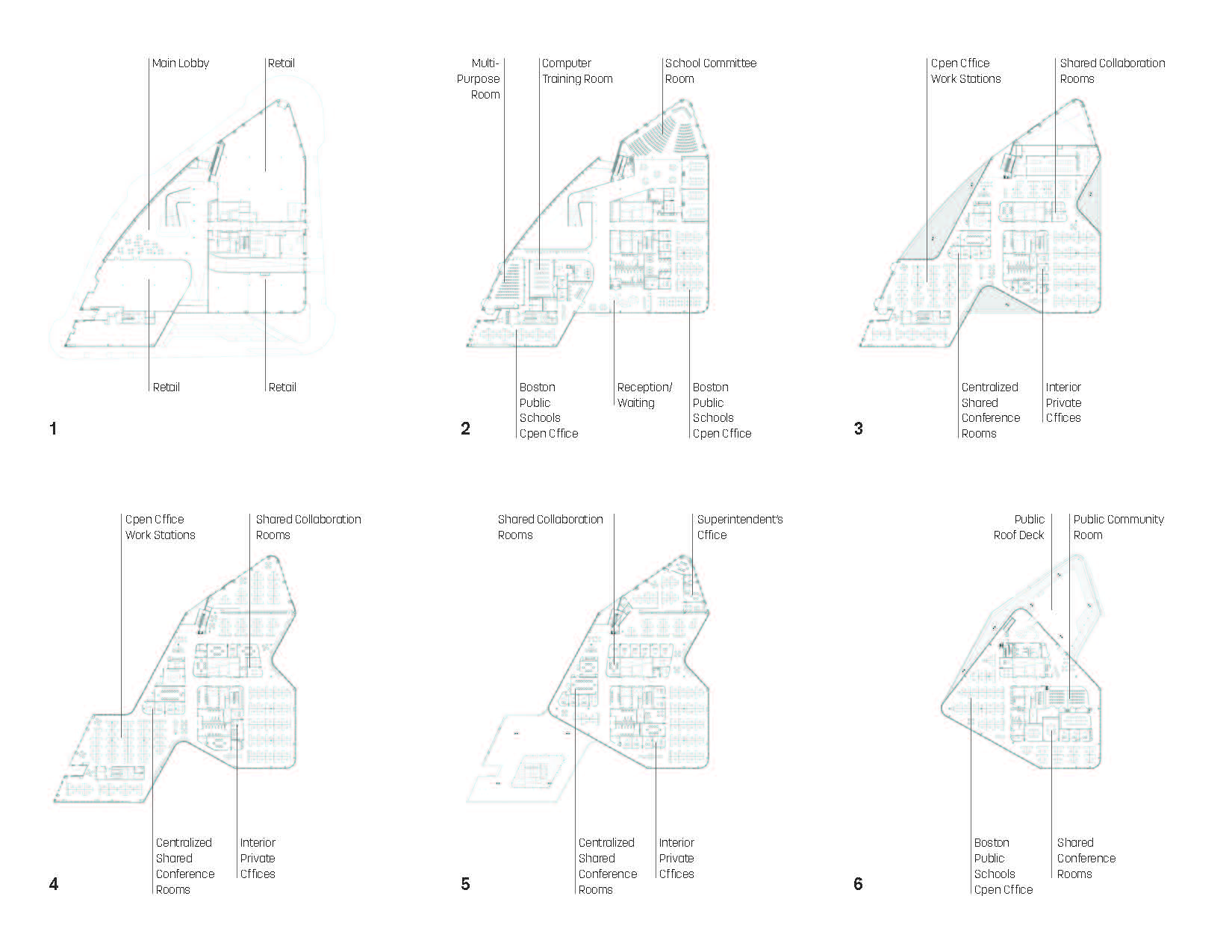 Main Lobby

Retail

Retail

Retail

1

Multi-Purpose Room

Computer Training Room

School Committee Room

Boston Public Schools Cpen Cffice

Reception/ Waiting

Boston Public Schools Cpen Cffice

2

Cpen Cffice Work Stations

Shared Collaboration Rooms

Centralized Shared Conference Rooms

Interior Private Cffices

3

Cpen Cffice Work Stations

Shared Collaboration Rooms

Centralized Shared Conference Rooms

Interior Private Cffices

4

Shared Collaboration Rooms

Superintendent's Cffice

Centralized Shared Conference Rooms

Interior Private Cffices

5

Public Roof Deck

Public Community Room

Boston Public Schools Cpen Cffice

Shared Conference Rooms

6